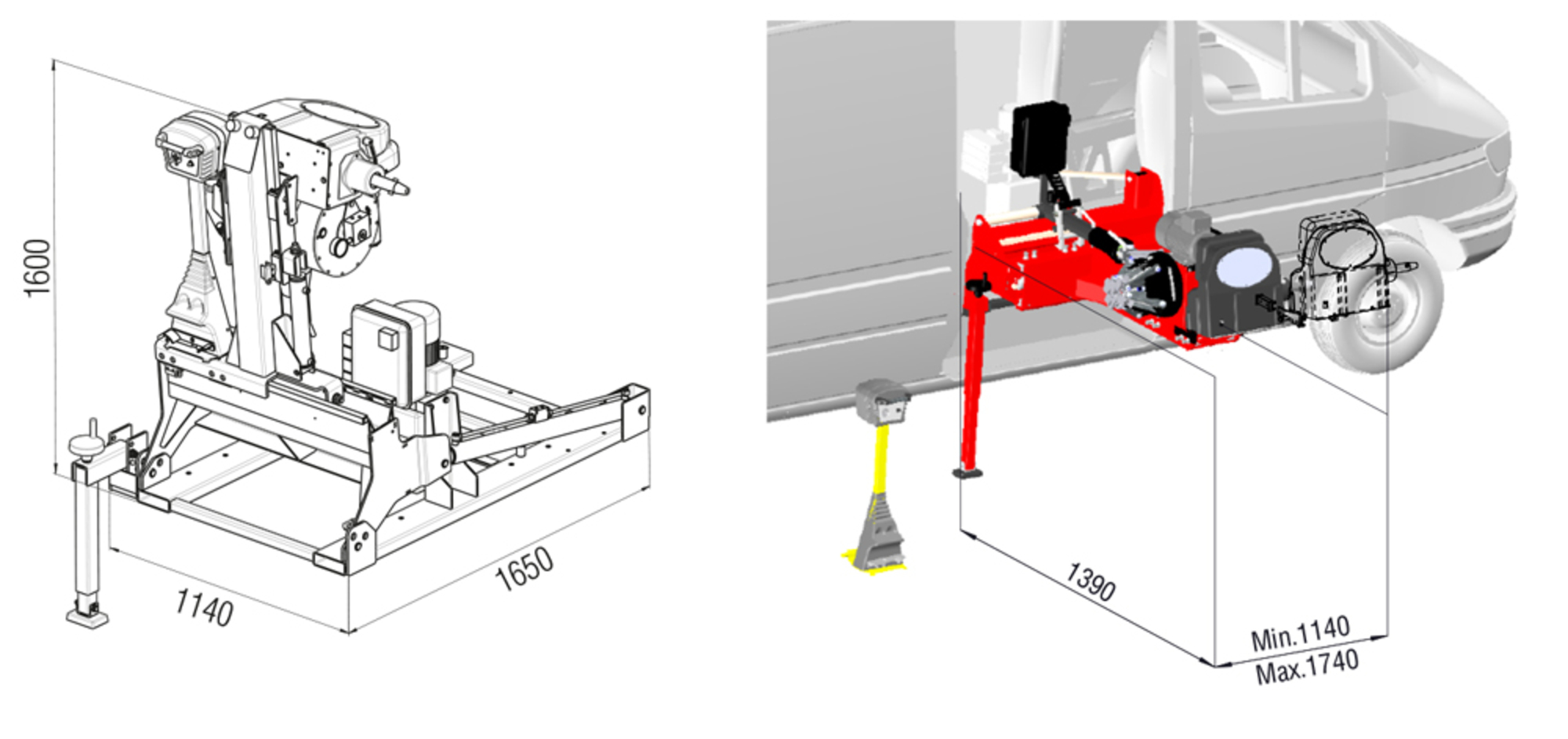 1600

1140

1650

1390

Min.1140

Max.1740