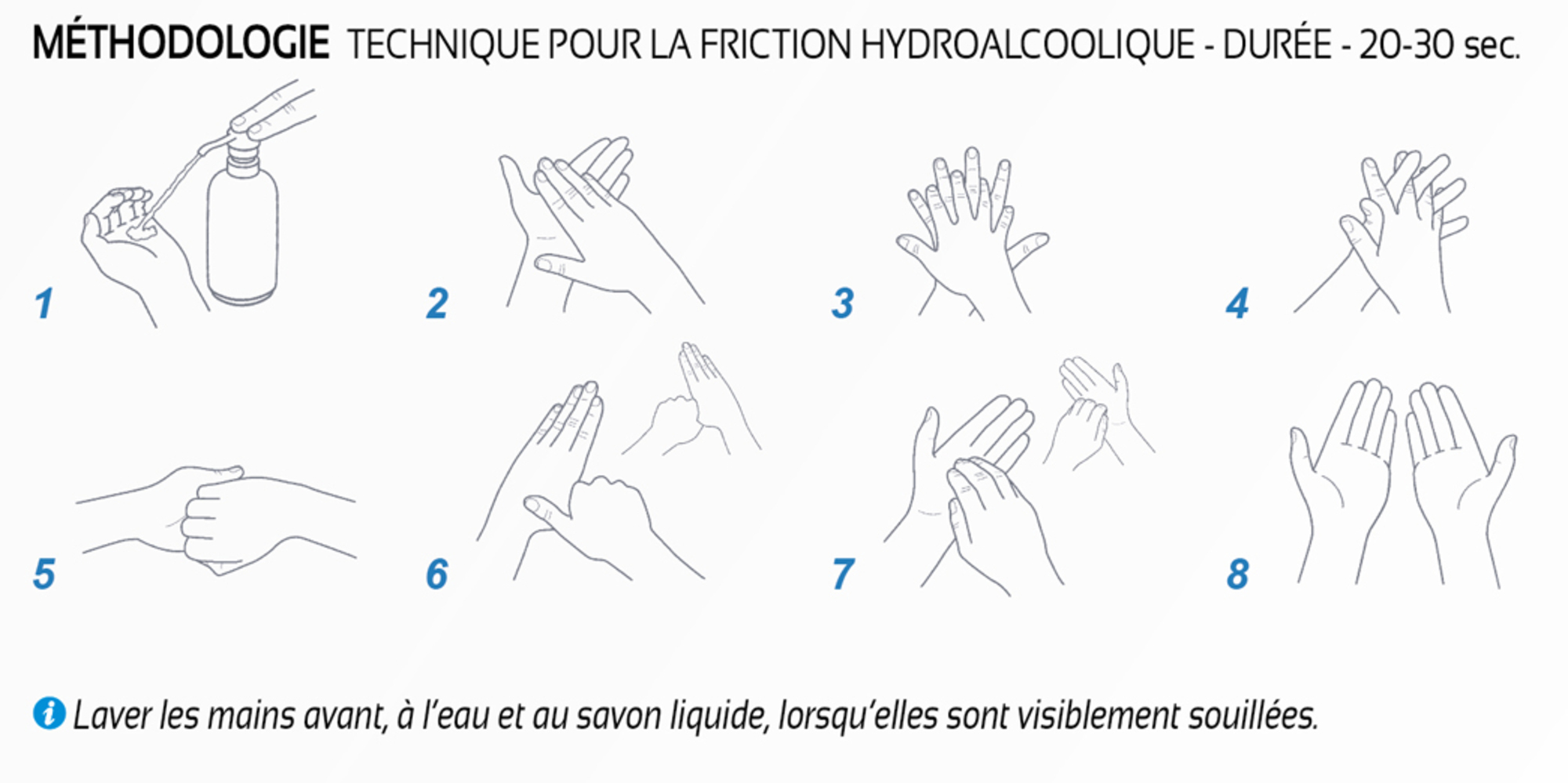 MÉTHODOLOGIE TECHNIQUE POUR LA FRICTION HYDROALCOOLIQUE - DURÉE - 20-30 sec.

1

2

3

4

5

6

7

8

i Laver les mains avant, à l'eau et au savon liquide, lorsqu'elles sont visiblement souillées.