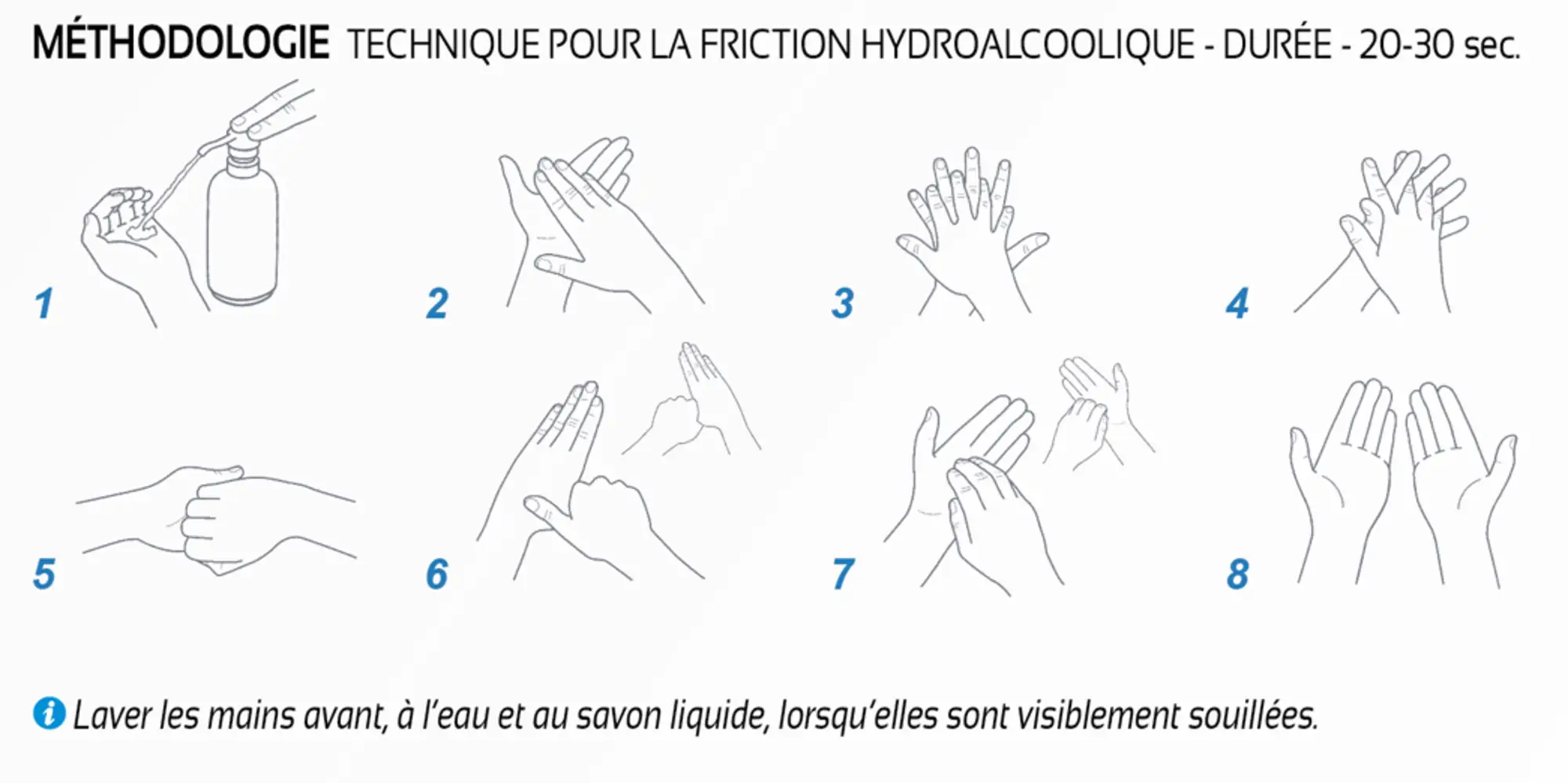 MÉTHODOLOGIE TECHNIQUE POUR LA FRICTION HYDROALCOOLIQUE - DURÉE - 20-30 sec.

1

2

3

4

5

6

7

8

i Laver les mains avant, à l'eau et au savon liquide, lorsqu'elles sont visiblement souillées.