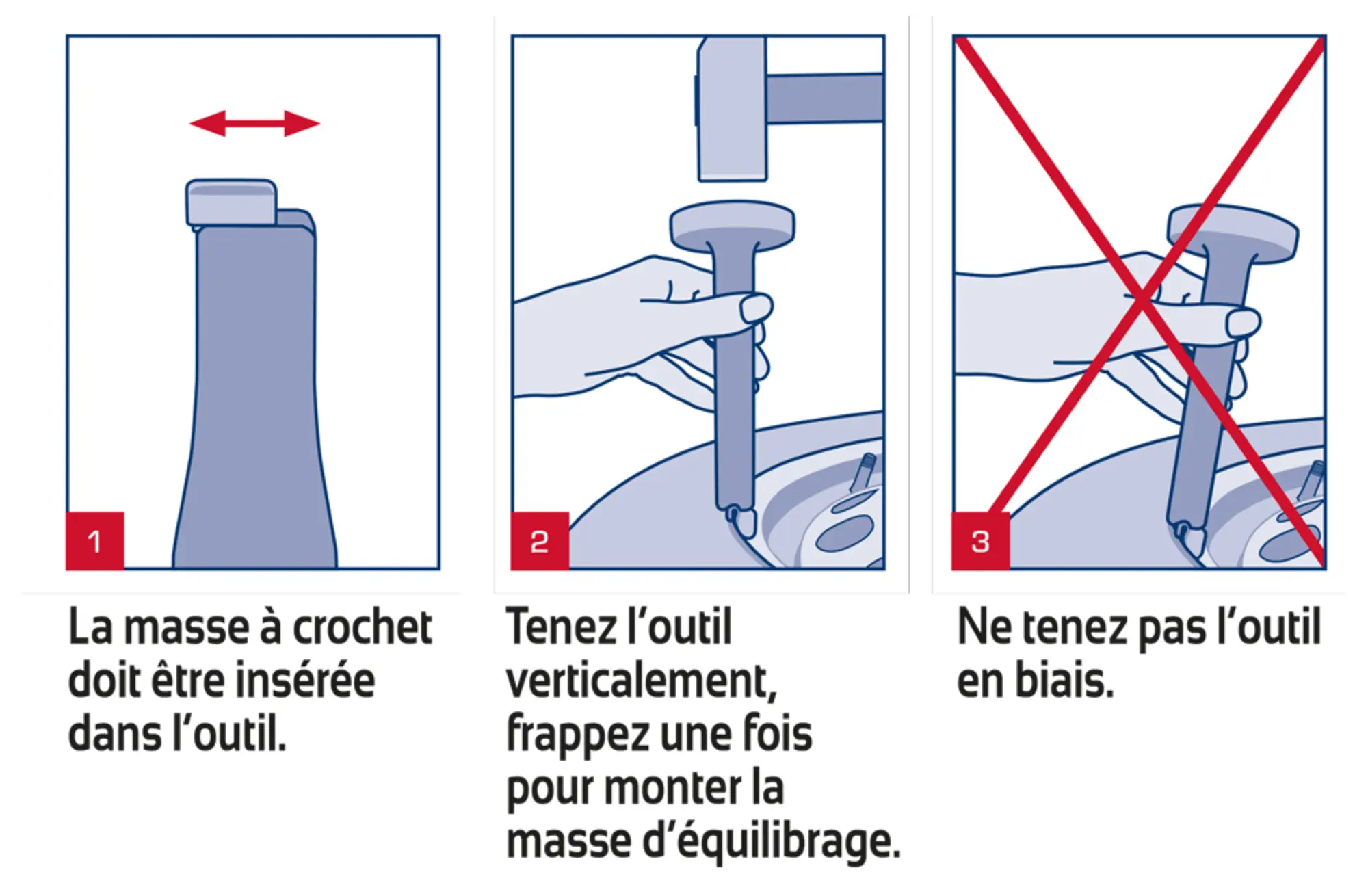 1

La masse à crochet doit être insérée dans l’outil.

2

Tenez l’outil verticalement, frappez une fois pour monter la masse d’équilibrage.

3

Ne tenez pas l’outil en biais.