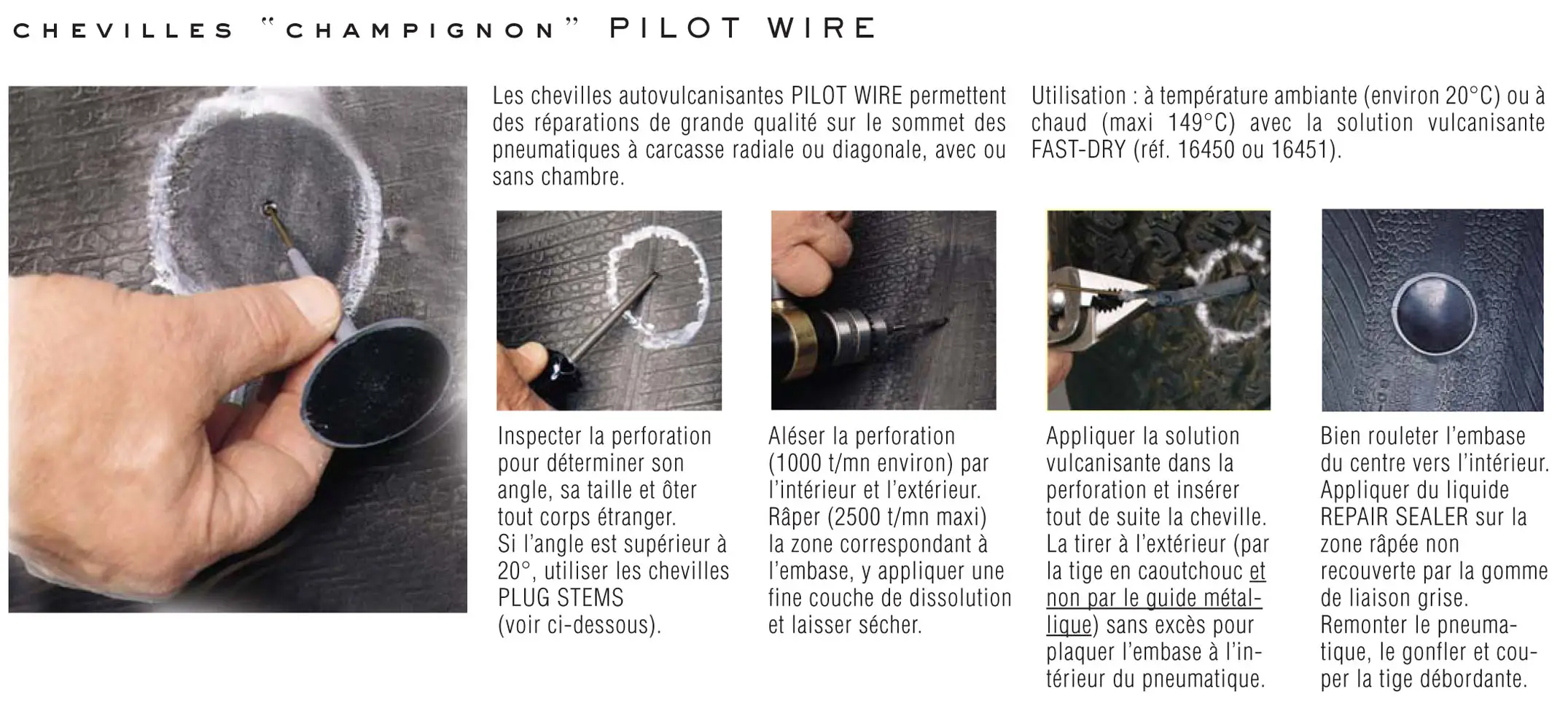 CHEVILLES "CHAMPIGNON" PILOT WIRE

Les chevilles autovulcanisantes PILOT WIRE permettent des réparations de grande qualité sur le sommet des pneumatiques à carcasse radiale ou diagonale, avec ou sans chambre.

Utilisation : à température ambiante (environ 20°C) ou à chaud (maxi 149°C) avec la solution vulcanisante FAST-DRY (réf. 16450 ou 16451).

Inspecter la perforation pour déterminer son angle, sa taille et ôter tout corps étranger. Si l'angle est supérieur à 20°, utiliser les chevilles PLUG STEMS (voir ci-dessous).

Aléser la perforation (1000 t/mn environ) par l'intérieur et l'extérieur. Râper (2500 t/mn maxi) la zone correspondant à l'embase, y appliquer une fine couche de dissolution et laisser sécher.

Appliquer la solution vulcanisante dans la perforation et insérer tout de suite la cheville. La tirer à l'extérieur (par la tige en caoutchouc et non par le guide métallique) sans excès pour plaquer l'embase à l'intérieur du pneumatique.

Bien rouleter l'embase du centre vers l'intérieur. Appliquer du liquide REPAIR SEALER sur la zone râpée non recouverte par la gomme de liaison grise. Remonter le pneumatique, le gonfler et couper la tige débordante.