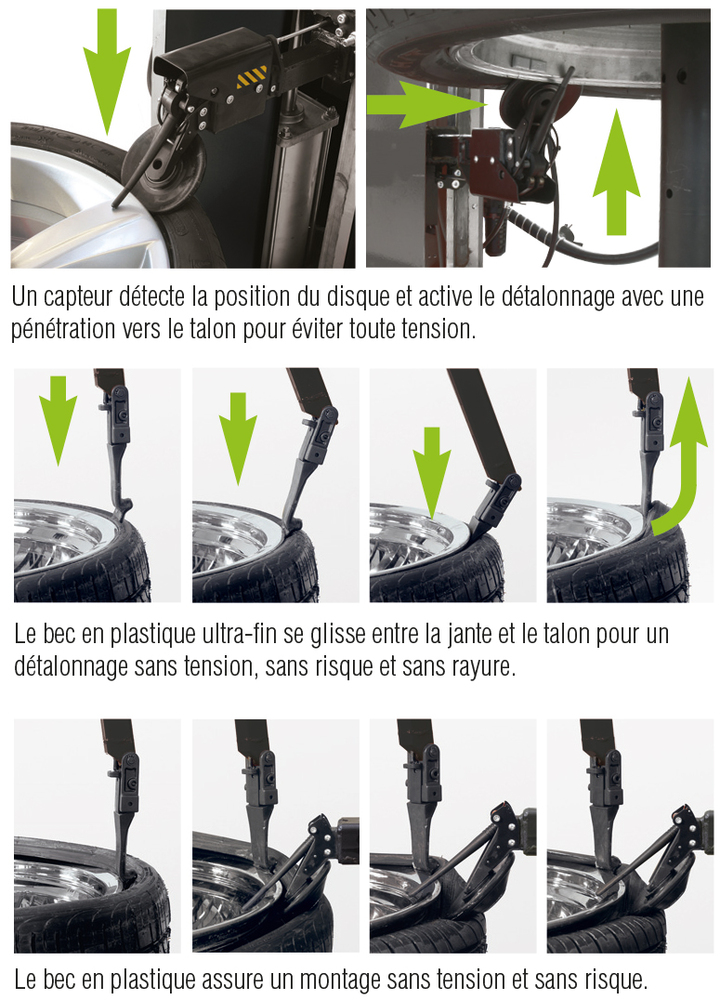 Un capteur détecte la position du disque et active le détalonnage avec une pénétration vers le talon pour éviter toute tension.

Le bec en plastique ultra-fin se glisse entre la jante et le talon pour un détalonnage sans tension, sans risque et sans rayure.

Le bec en plastique assure un montage sans tension et sans risque.